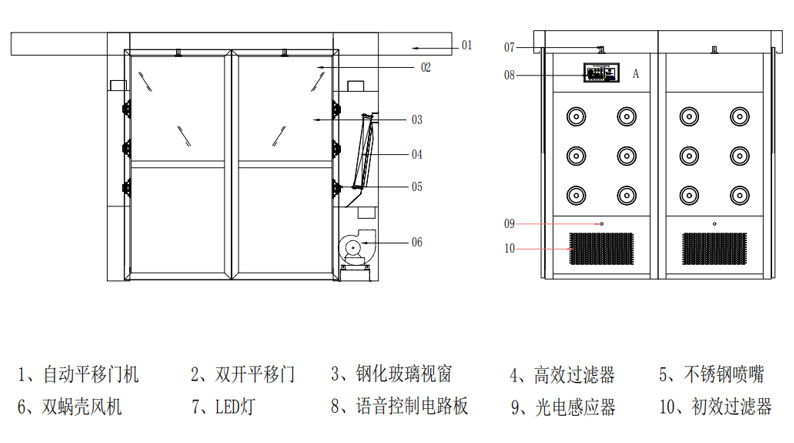 01
02
03
04
05
06
07
08
A
09
10

1、自动平移门机　　2、双开平移门　　3、钢化玻璃视窗　　4、高效过滤器　　5、不锈钢喷嘴
6、双蜗壳风机　　7、LED灯　　8、语音控制电路板　　9、光电感应器　　10、初效过滤器